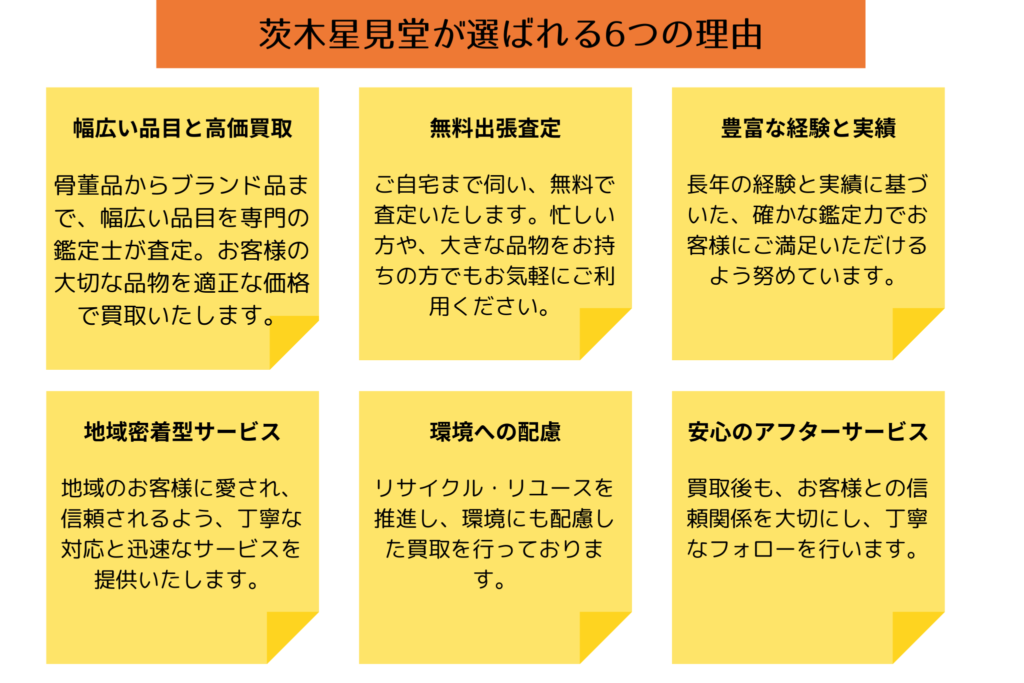 茨木星見堂が選ばれる6つの理由

幅広い品目と高価買取

骨董品からブランド品まで、幅広い品目を専門の鑑定士が査定。お客様の大切な品物を適正な価格で買取いたします。

無料出張査定

ご自宅まで伺い、無料で査定いたします。忙しい方や、大きな品物をお持ちの方でもお気軽にご利用ください。

豊富な経験と実績

長年の経験と実績に基づいた、確かな鑑定力でお客様にご満足いただけるよう努めています。

地域密着型サービス

地域のお客様に愛され、信頼されるよう、丁寧な対応と迅速なサービスを提供いたします。

環境への配慮

リサイクル・リユースを推進し、環境にも配慮した買取を行っております。

安心のアフターサービス

買取後も、お客様との信頼関係を大切にし、丁寧なフォローを行います。